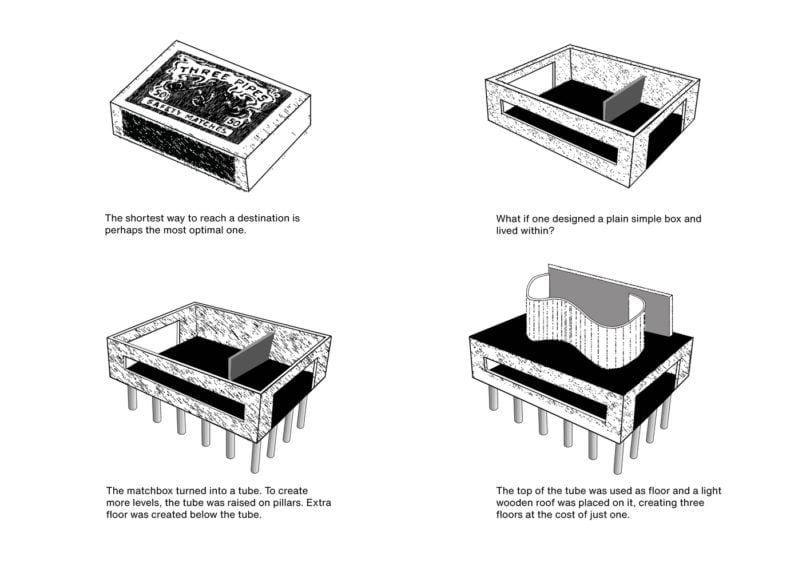 THREE PIPES
50
50
SAFETY MATCHES

The shortest way to reach a destination is perhaps the most optimal one.

What if one designed a plain simple box and lived within?

The matchbox turned into a tube. To create more levels, the tube was raised on pillars. Extra floor was created below the tube.

The top of the tube was used as floor and a light wooden roof was placed on it, creating three floors at the cost of just one.